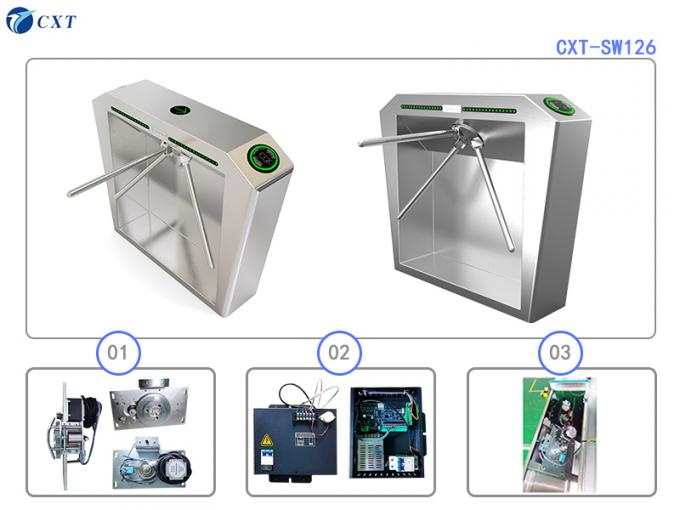 CXT

CXT-SW126

01

02

03