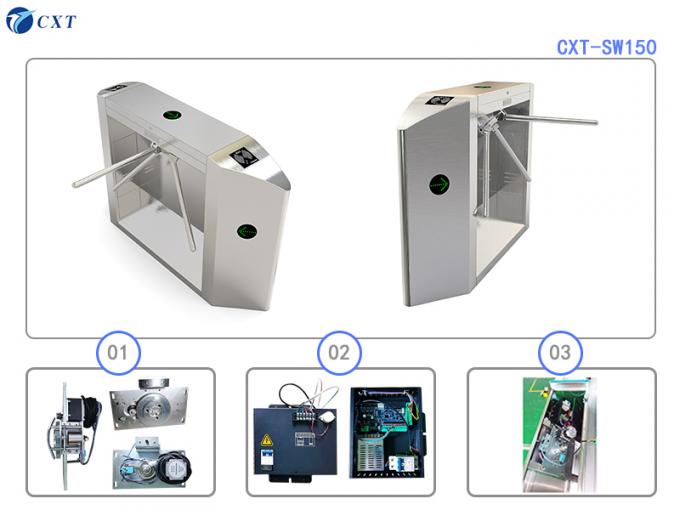 CXT

CXT-SW150

01

02

03