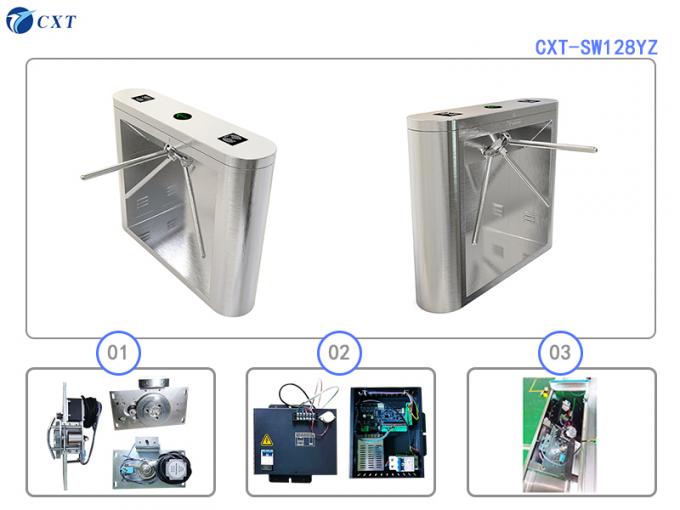 CXT

CXT-SW128YZ

01

02

03