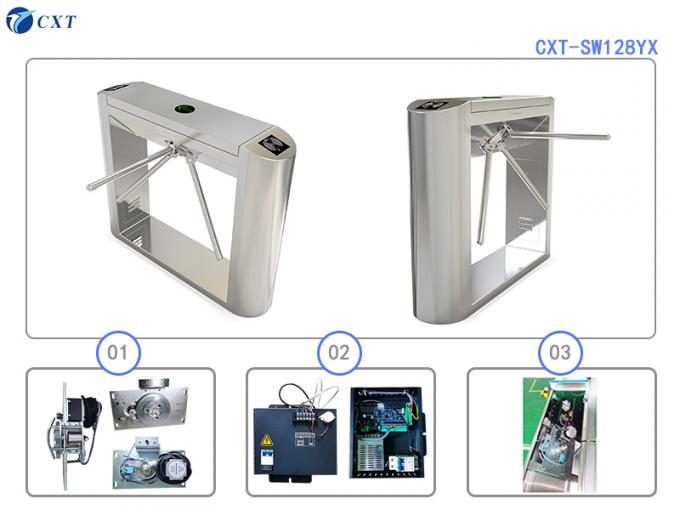 CXT

CXT-SW128YX

01

02

03