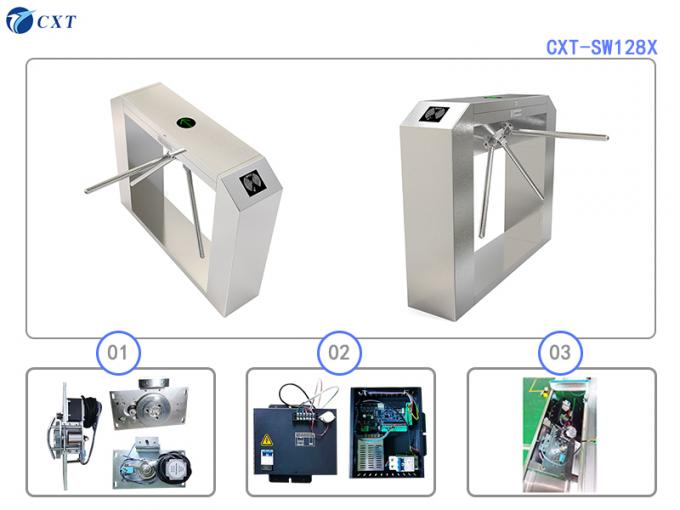 CXT

CXT-SW128X

01

02

03