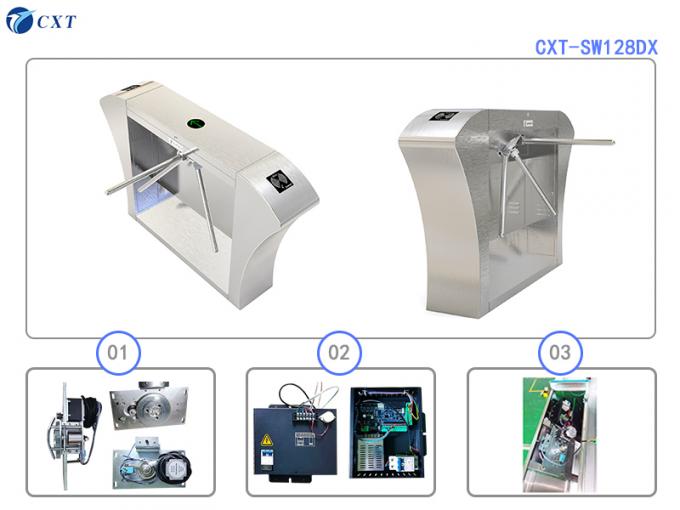 CXT

CXT-SW128DX

01

02

03