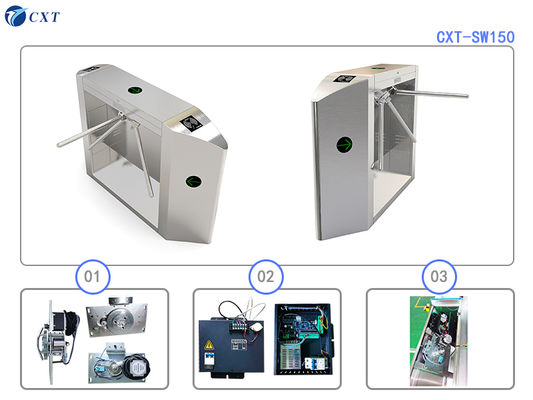 CXT

CXT-SW150

01

02

03