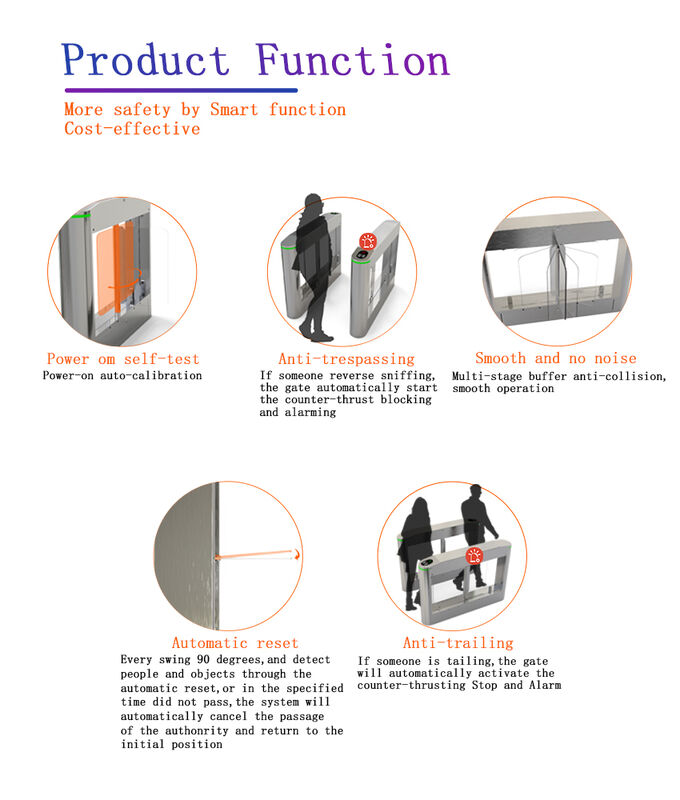 Product Function

More safety by Smart function
Cost-effective

Power om self-test
Power-on auto-calibration

Anti-trespassing
If someone reverse sniffing, the gate automatically start the counter-thrust blocking and alarming

Smooth and no noise
Multi-stage buffer anti-collision, smooth operation

Automatic reset
Every swing 90 degrees,and detect people and objects through the automatic reset,or in the specified time did not pass,the system will automatically cancel the passage of the authonrity and return to the initial position

Anti-trailing
If someone is tailing,the gate will automatically activate the counter-thrusting Stop and Alarm