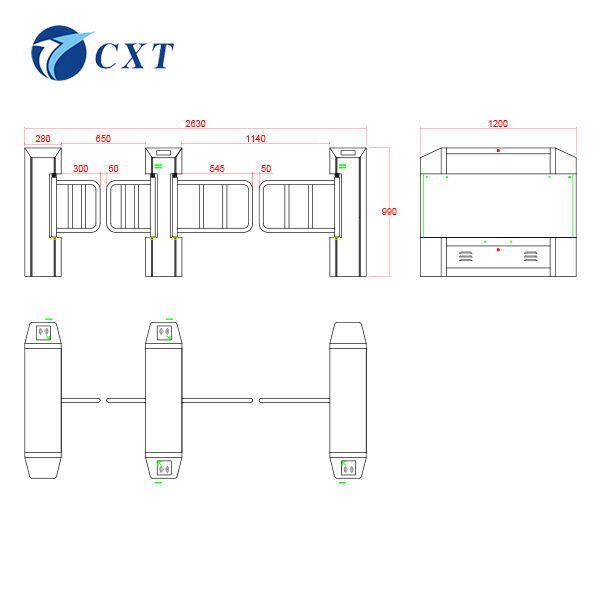 CXT

2630
280
650
1140
300
50
545
50
990
1200