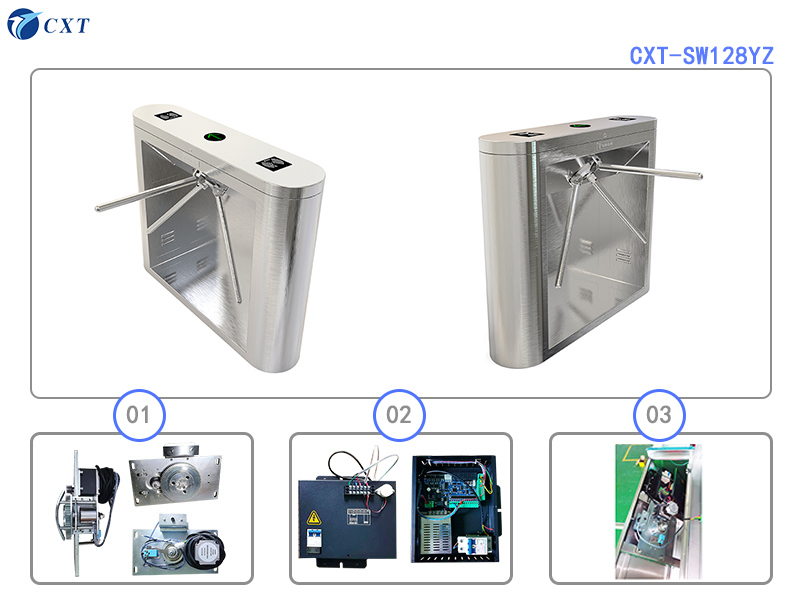 CXT

CXT-SW128YZ

01

02

03