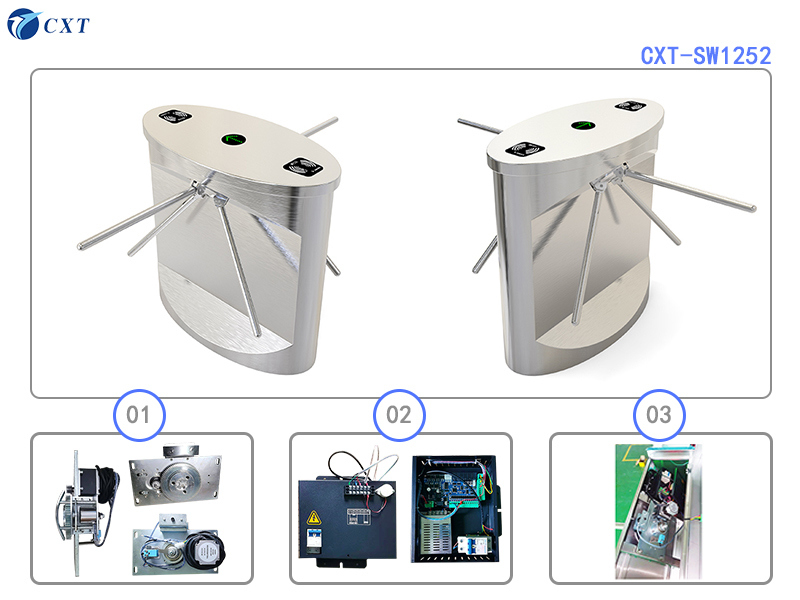 CXT

CXT-SW1252

01

02

03