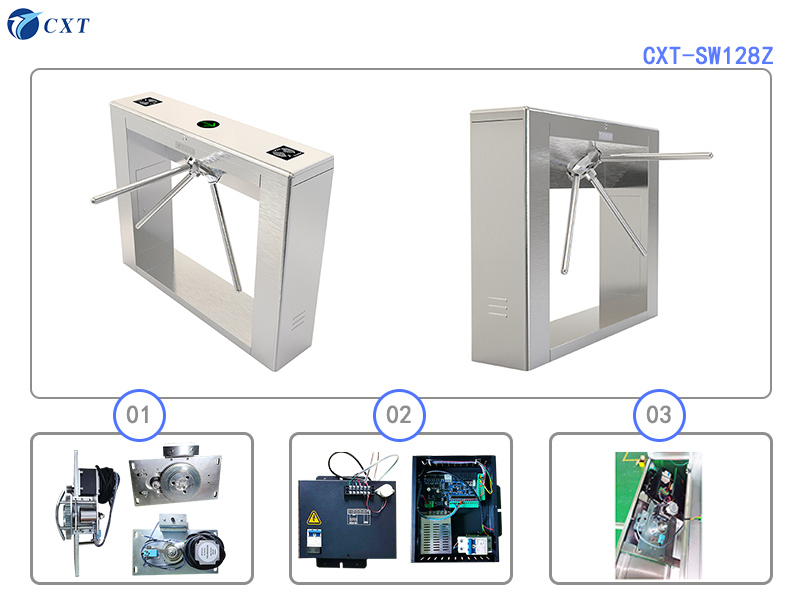 CXT

CXT-SW128Z

01

02

03