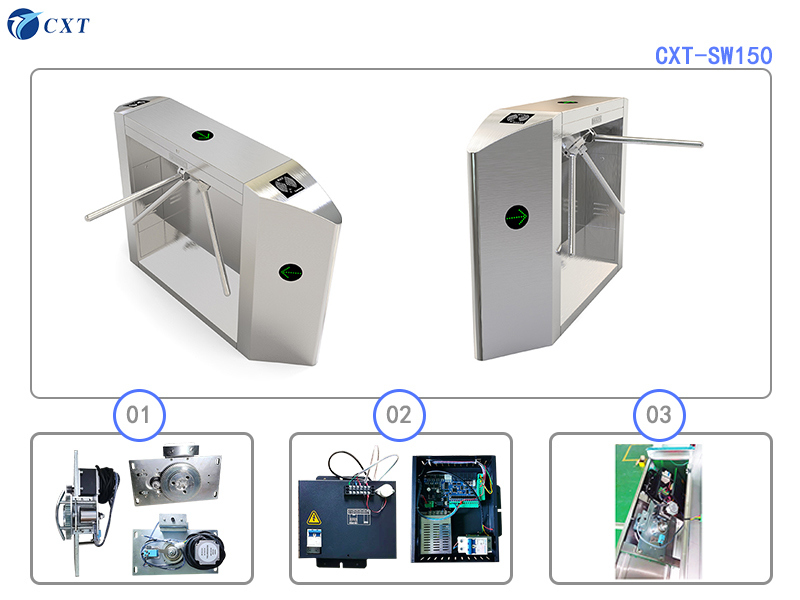 CXT

CXT-SW150

01

02

03