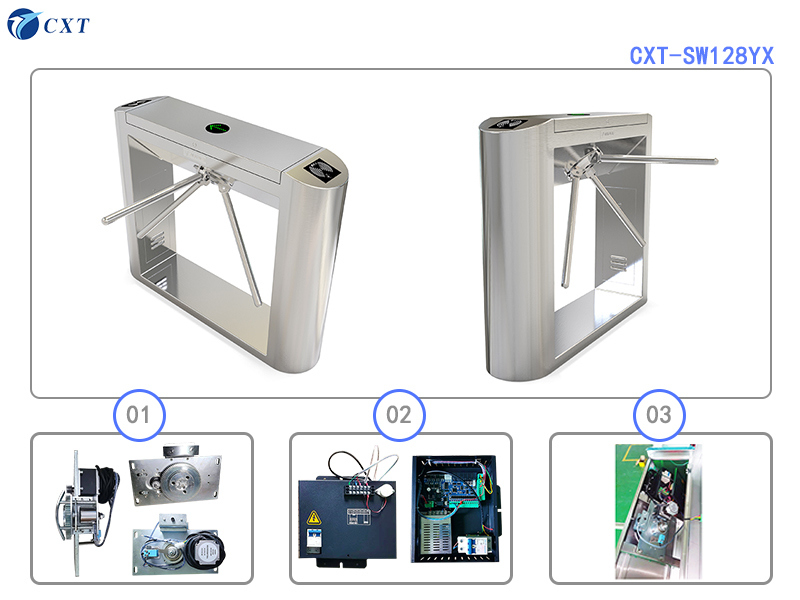 CXT

CXT-SW128YX

01

02

03