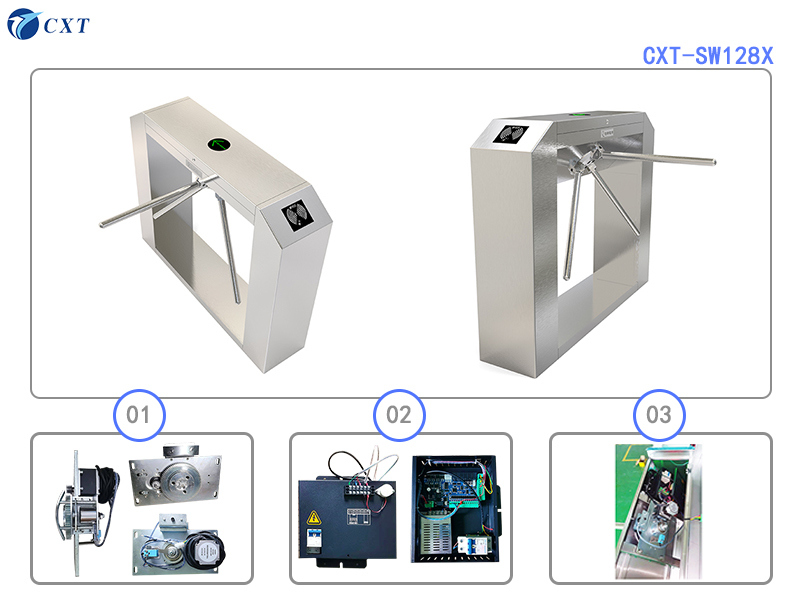 CXT

CXT-SW128X

01

02

03