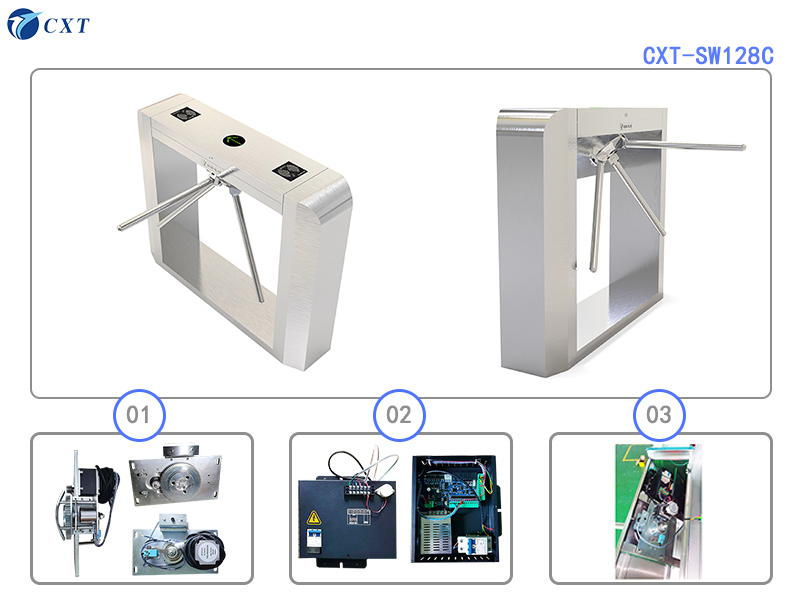 CXT

CXT-SW128C

01

02

03