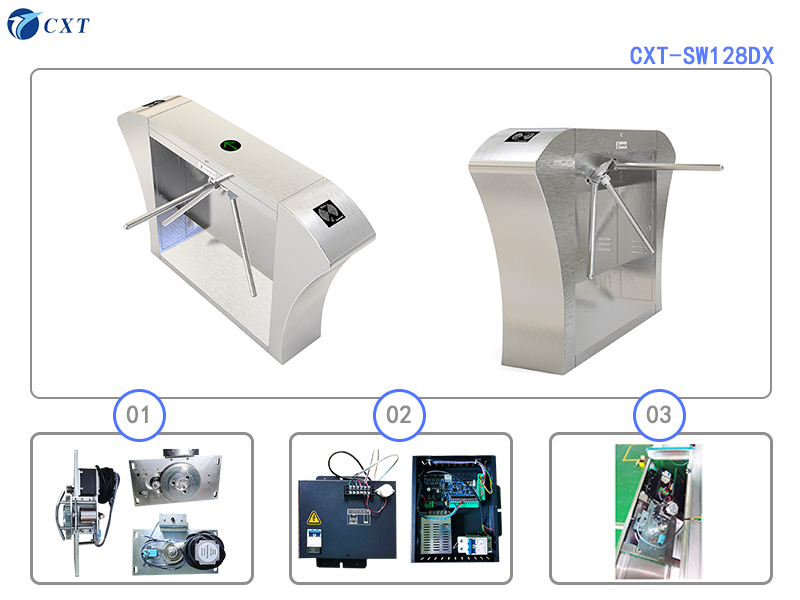 CXT

CXT-SW128DX

01

02

03