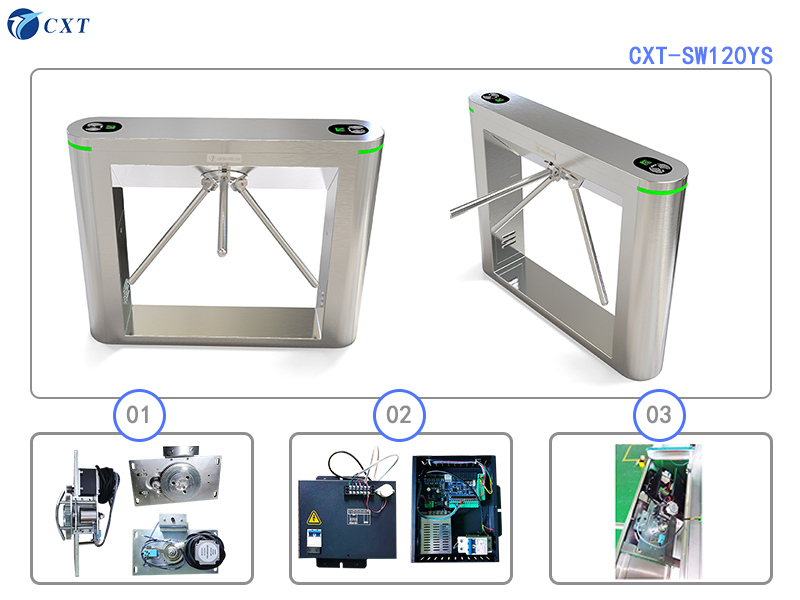 CXT

CXT-SW120YS

01

02

03